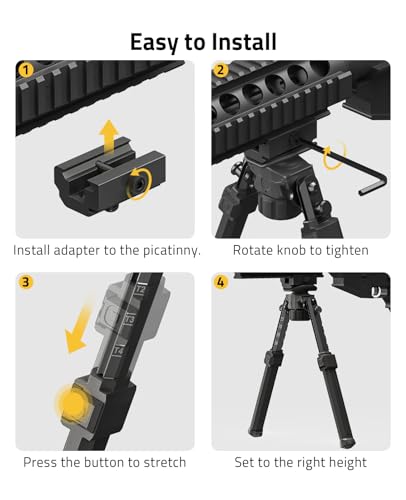 Easy to Install

1

Install adapter to the picatinny.

2

Rotate knob to tighten

3

T2

T3

T4

Press the button to stretch

4

Set to the right height